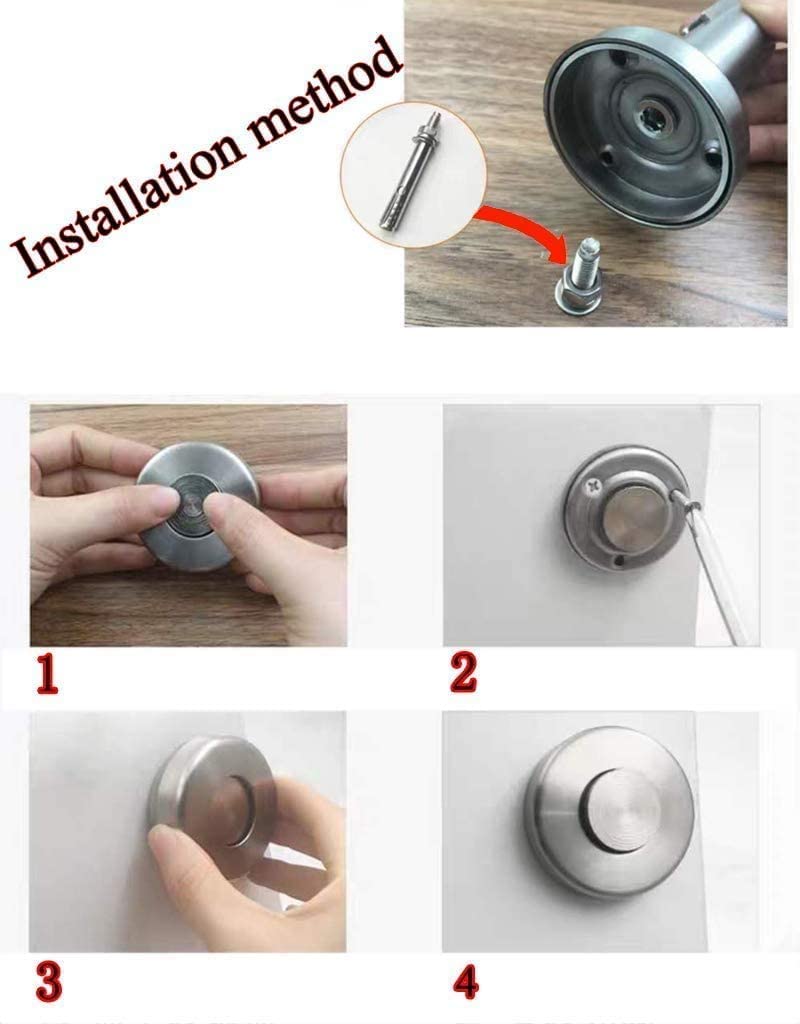 Installation method

1

2

3

4