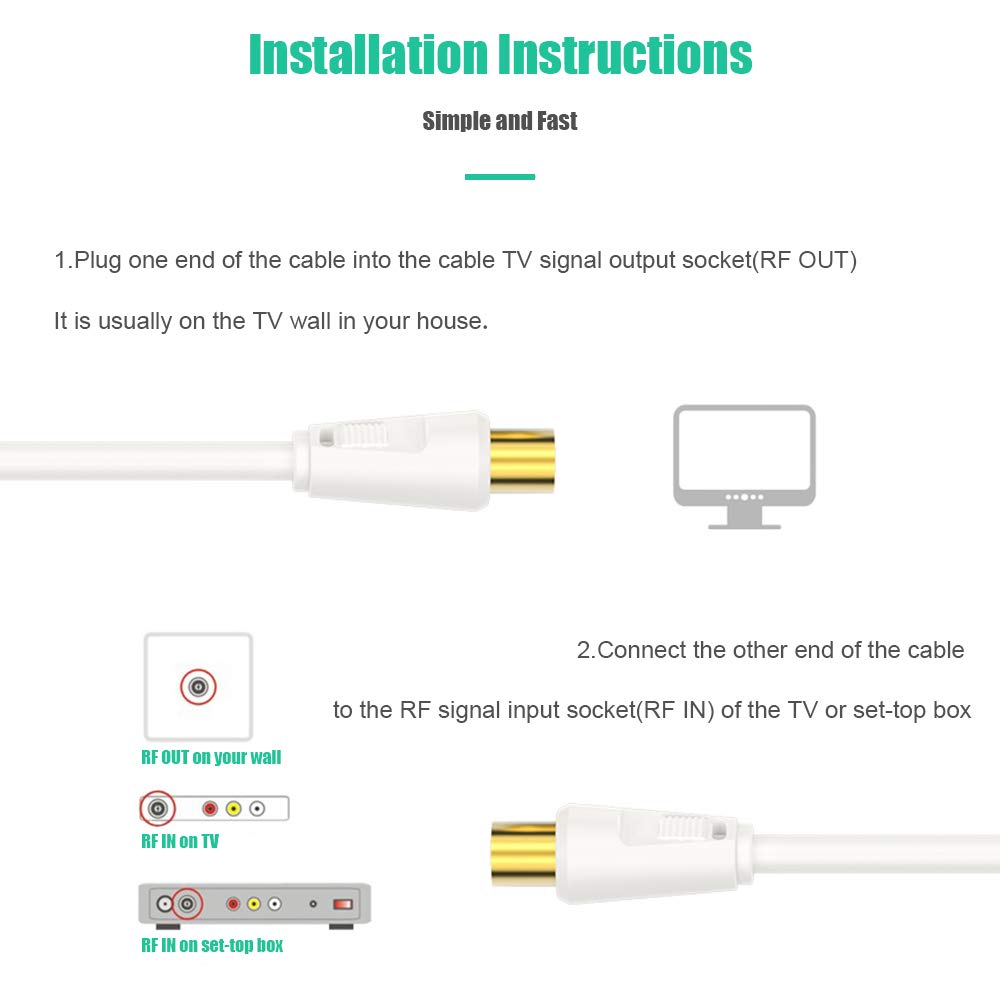 Installation Instructions

Simple and Fast

1.Plug one end of the cable into the cable TV signal output socket(RF OUT)

It is usually on the TV wall in your house.

2.Connect the other end of the cable

to the RF signal input socket(RF IN) of the TV or set-top box

RF OUT on your wall

RF IN on TV

RF IN on set-top box