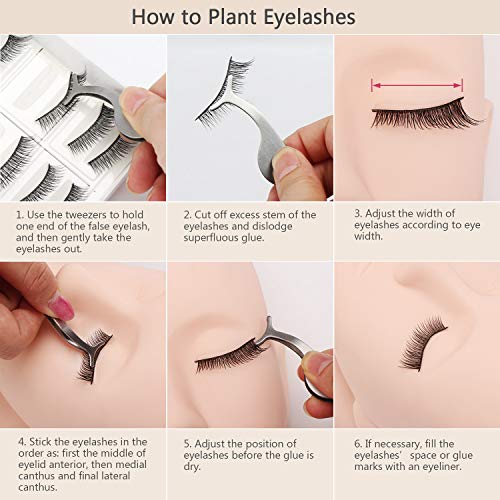 How to Plant Eyelashes

1. Use the tweezers to hold one end of the false eyelash, and then gently take the eyelashes out.

2. Cut off excess stem of the eyelashes and dislodge superfluous glue.

3. Adjust the width of eyelashes according to eye width.

4. Stick the eyelashes in the order as: first the middle of eyelid anterior, then medial canthus and final lateral canthus.

5. Adjust the position of eyelashes before the glue is dry.

6. If necessary, fill the eyelashes' space or glue marks with an eyeliner.