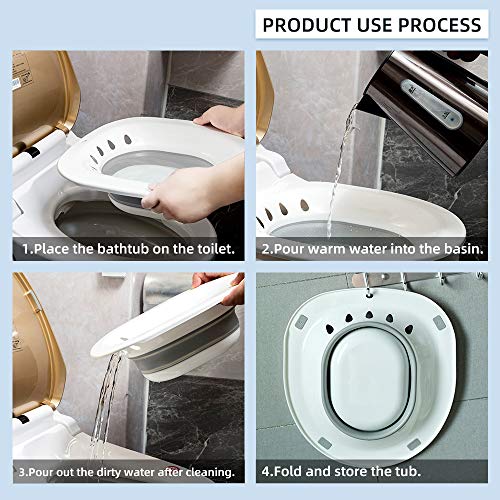 PRODUCT USE PROCESS

1.Place the bathtub on the toilet.

2.Pour warm water into the basin.

3.Pour out the dirty water after cleaning.

4.Fold and store the tub.