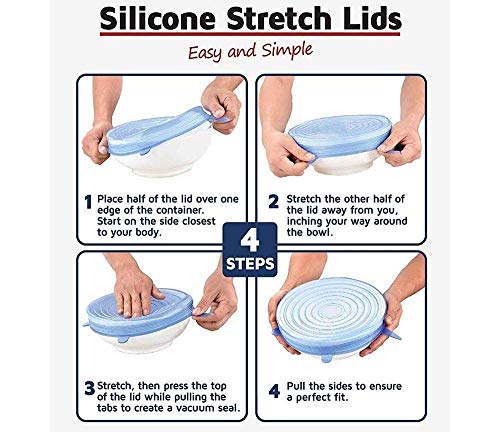 Silicone Stretch Lids

Easy and Simple

1 Place half of the lid over one edge of the container. Start on the side closest to your body.

2 Stretch the other half of the lid away from you, inching your way around the bowl.

4 STEPS

3 Stretch, then press the top of the lid while pulling the tabs to create a vacuum seal.

4 Pull the sides to ensure a perfect fit.