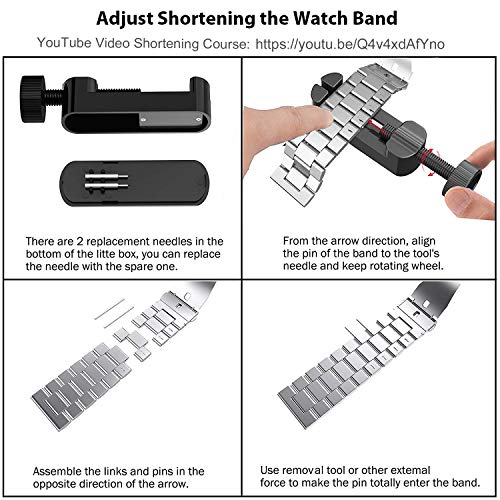 Adjust Shortening the Watch Band

YouTube Video Shortening Course: https://youtu.be/Q4v4xdAfYno

There are 2 replacement needles in the bottom of the litte box, you can replace the needle with the spare one.

From the arrow direction, align the pin of the band to the tool's needle and keep rotating wheel.

Assemble the links and pins in the opposite direction of the arrow.

Use removal tool or other extemal force to make the pin totally enter the band.