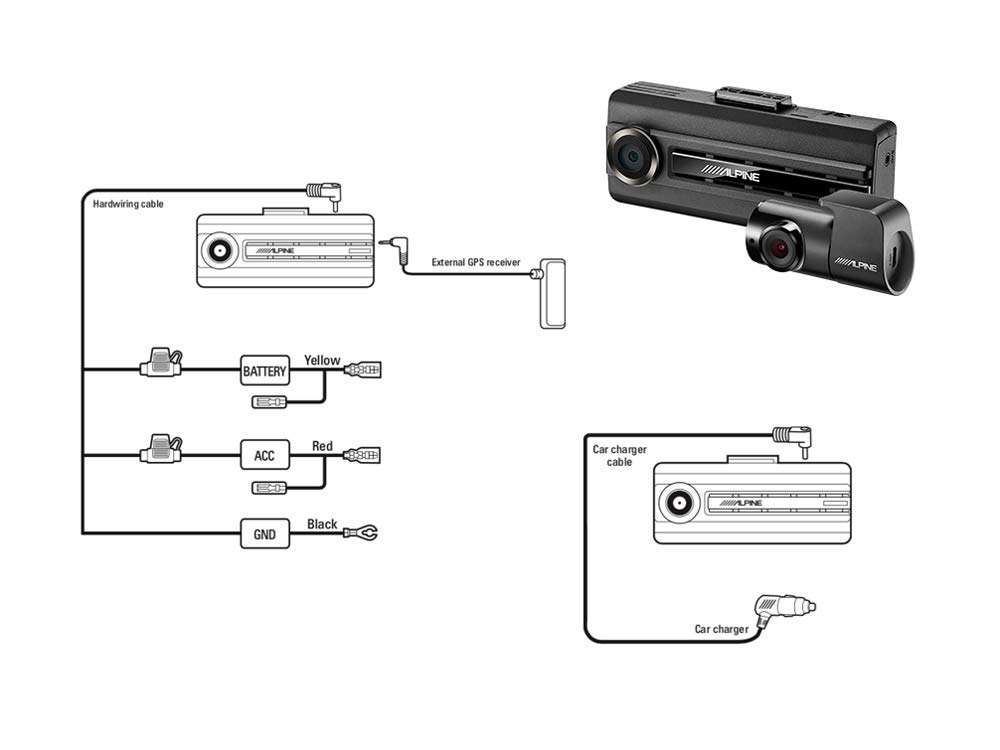 Hardwiring cable

ALPINE

External GPS receiver

BATTERY

Yellow

ACC

Red

GND

Black

ALPINE

ALPINE

Car charger cable

ALPINE

Car charger