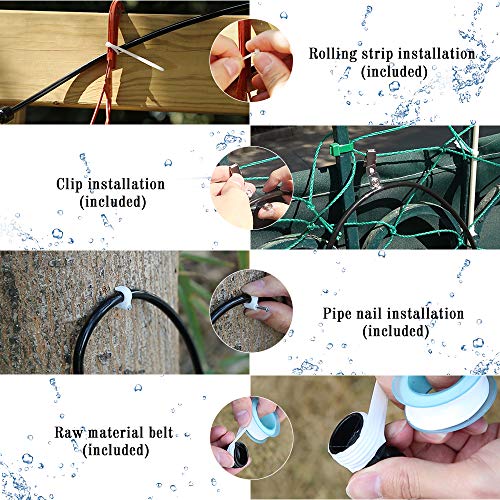 Rolling strip installation
(included)

Clip installation
(included)

Pipe nail installation
(included)

Raw material belt
(included)