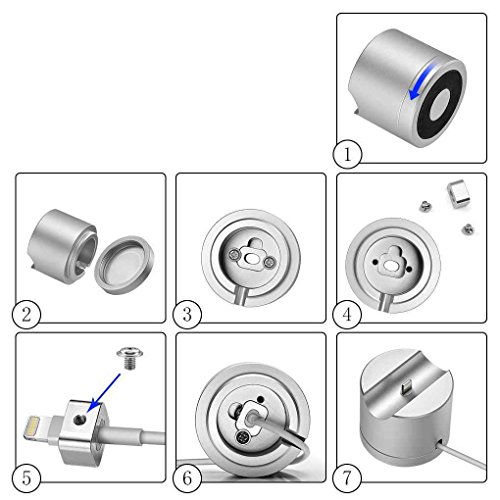 1

2

3

4

5

6

7