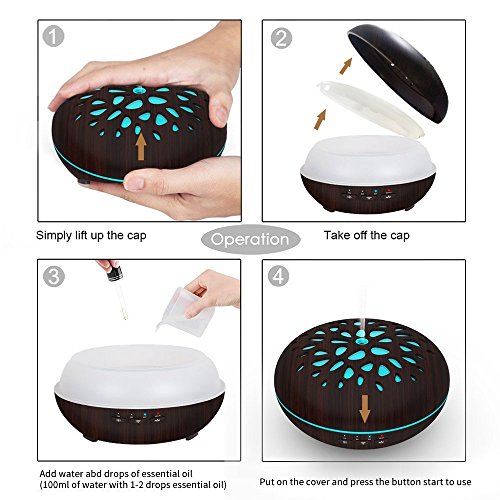 1

Simply lift up the cap

2

Take off the cap

Operation

3

Add water abd drops of essential oil (100ml of water with 1-2 drops essential oil)

4

Put on the cover and press the button start to use