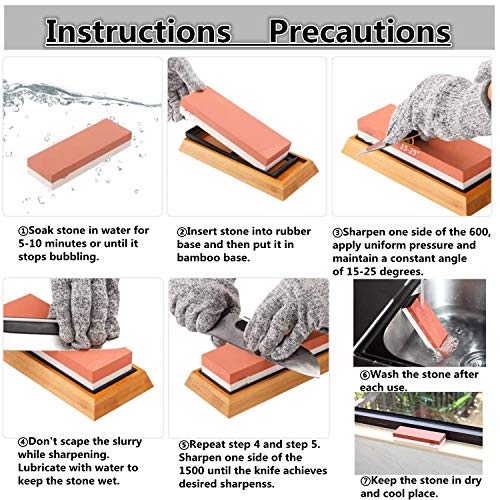 Instructions Precautions

15-25°

①Soak stone in water for 5-10 minutes or until it stops bubbling.

②Insert stone into rubber base and then put it in bamboo base.

③Sharpen one side of the 600, apply uniform pressure and maintain a constant angle of 15-25 degrees.

④Don't scape the slurry while sharpening. Lubricate with water to keep the stone wet.

⑤Repeat step 4 and step 5. Sharpen one side of the 1500 until the knife achieves desired sharpenss.

⑥Wash the stone after each use.

⑦Keep the stone in dry and cool place.