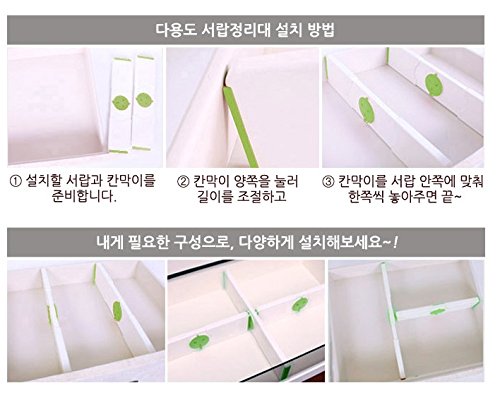 다용도 서랍정리대 설치 방법

① 설치할 서랍과 칸막이를 준비합니다.

② 칸막이 양쪽을 눌러 길이를 조절하고

③ 칸막이를 서랍 안쪽에 맞춰 한쪽씩 놓아주면 끝~

내게 필요한 구성으로, 다양하게 설치해보세요~!