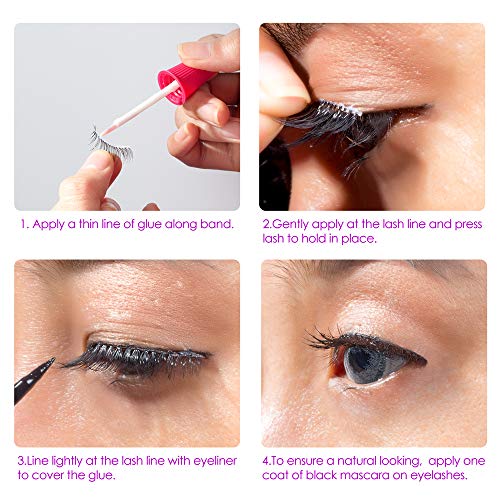 1. Apply a thin line of glue along band.

2.Gently apply at the lash line and press lash to hold in place.

3.Line lightly at the lash line with eyeliner to cover the glue.

4.To ensure a natural looking, apply one coat of black mascara on eyelashes.