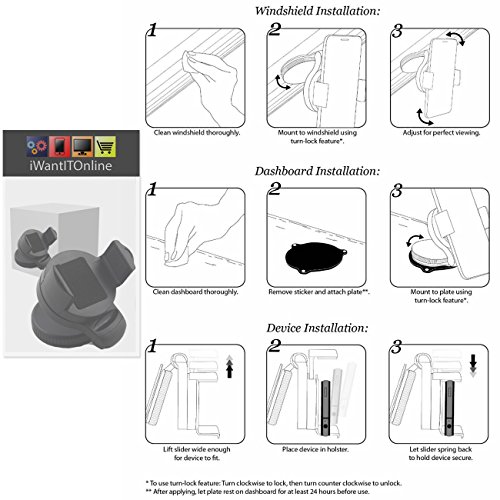 iWantITOnline

Windshield Installation:

1
Clean windshield thoroughly.

2
Mount to windshield using turn-lock feature*.

3
Adjust for perfect viewing.

Dashboard Installation:

1
Clean dashboard thoroughly.

2
Remove sticker and attach plate**.

3
Mount to plate using turn-lock feature*.

Device Installation:

1
Lift slider wide enough for device to fit.

2
Place device in holster.

3
Let slider spring back to hold device secure.

* To use turn-lock feature: Turn clockwise to lock, then turn counter clockwise to unlock.
** After applying, let plate rest on dashboard for at least 24 hours before use.