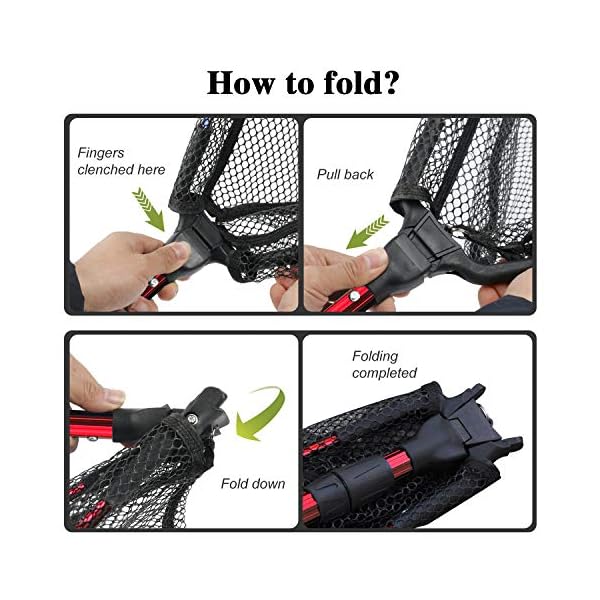 How to fold?

Fingers clenched here

Pull back

Fold down

Folding completed