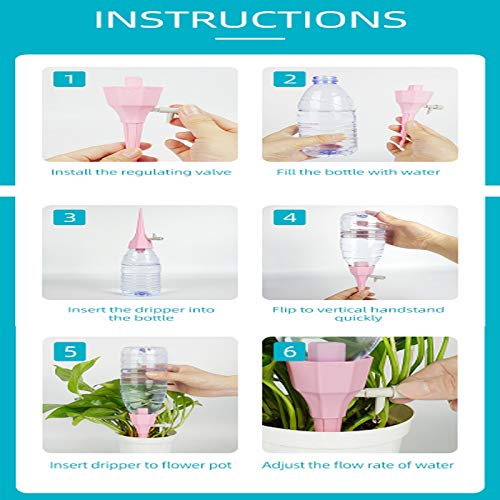 INSTRUCTIONS

1
Install the regulating valve

2
Fill the bottle with water

3
Insert the dripper into the bottle

4
Flip to vertical handstand quickly

5
Insert dripper to flower pot

6
Adjust the flow rate of water