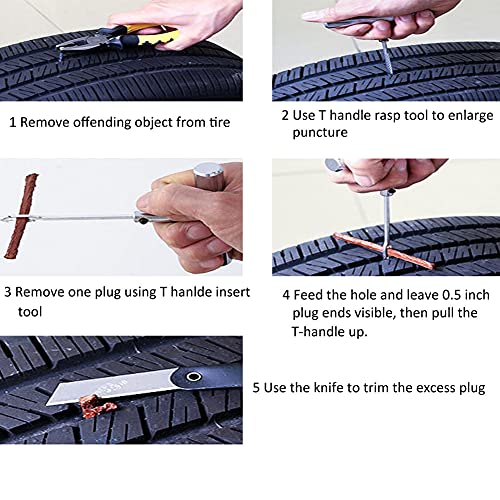 1 Remove offending object from tire

2 Use T handle rasp tool to enlarge puncture

3 Remove one plug using T hanlde insert tool

4 Feed the hole and leave 0.5 inch plug ends visible, then pull the T-handle up.

5 Use the knife to trim the excess plug