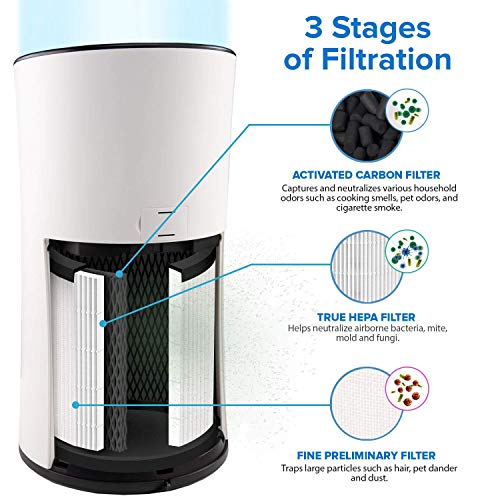 3 Stages of Filtration

ACTIVATED CARBON FILTER
Captures and neutralizes various household odors such as cooking smells, pet odors, and cigarette smoke.

TRUE HEPA FILTER
Helps neutralize airborne bacteria, mite, mold and fungi.

FINE PRELIMINARY FILTER
Traps large particles such as hair, pet dander and dust.