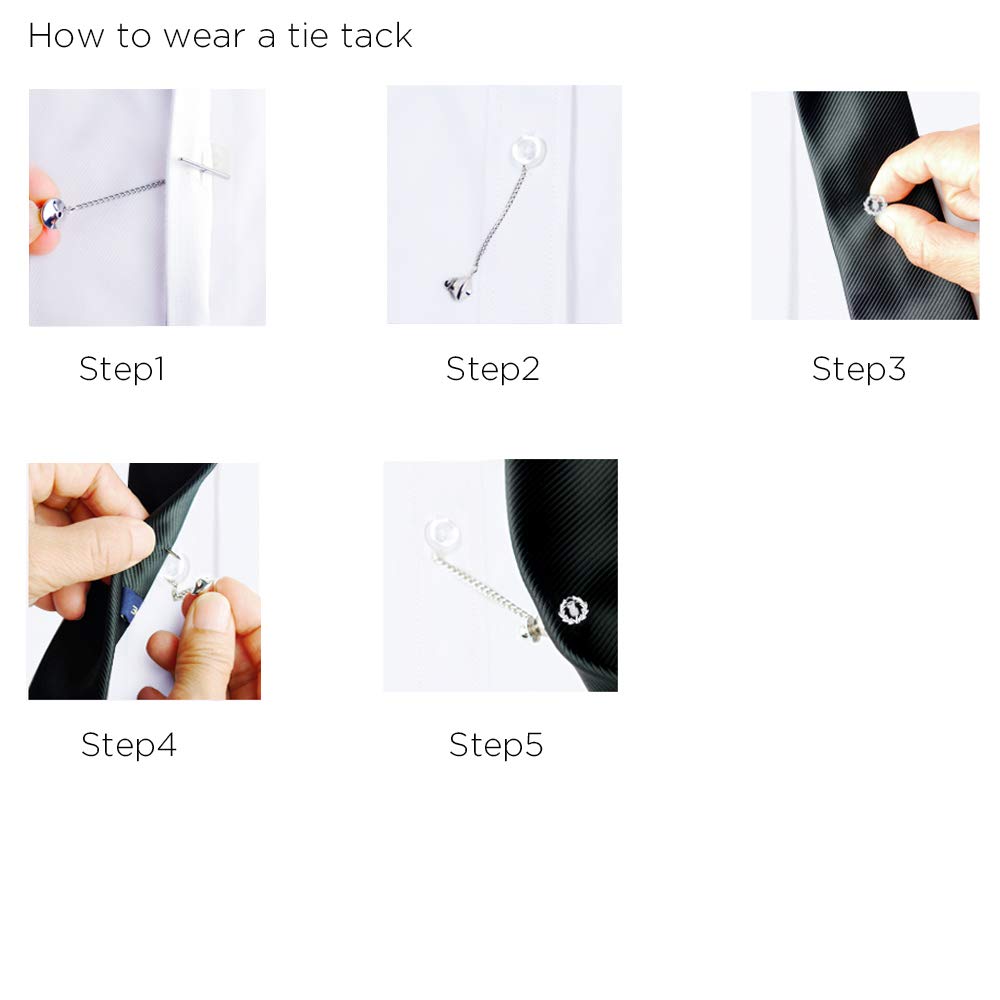 How to wear a tie tack

Step1

Step2

Step3

Step4

Step5