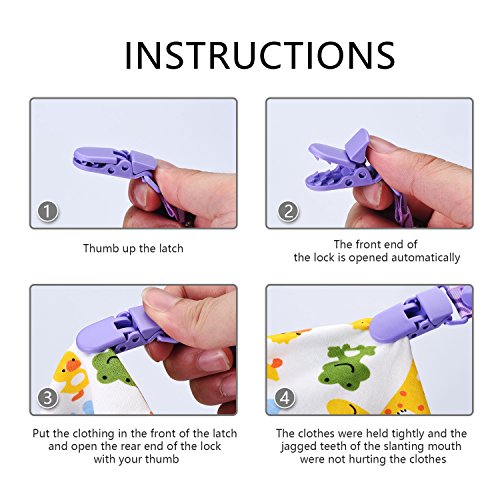 INSTRUCTIONS

1

Thumb up the latch

2

The front end of the lock is opened automatically

3

Put the clothing in the front of the latch and open the rear end of the lock with your thumb

4

The clothes were held tightly and the jagged teeth of the slanting mouth were not hurting the clothes