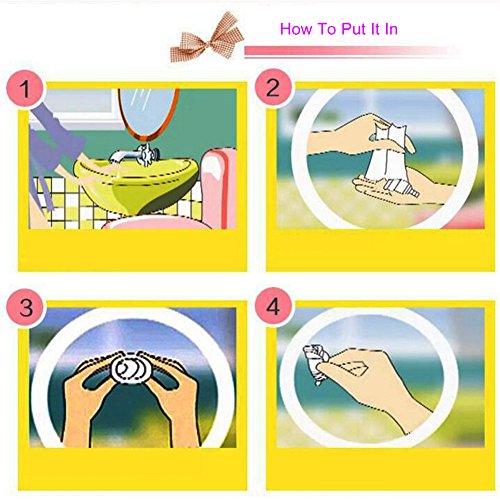 How To Put It In

1

2

3

4