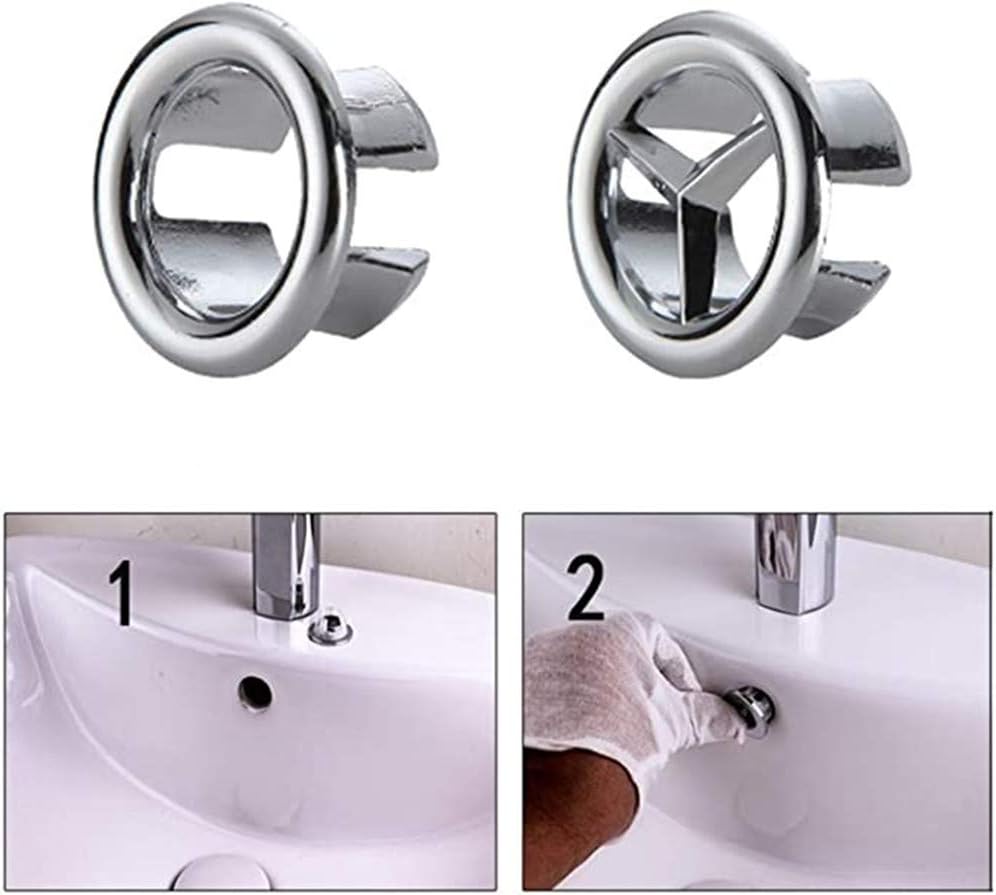 1

2