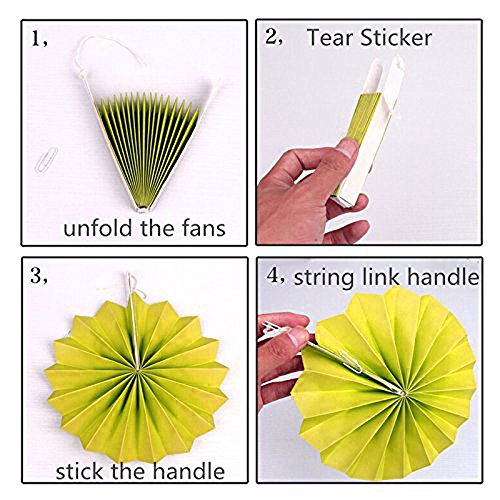 1,

unfold the fans

2, Tear Sticker

3,

stick the handle

4, string link handle