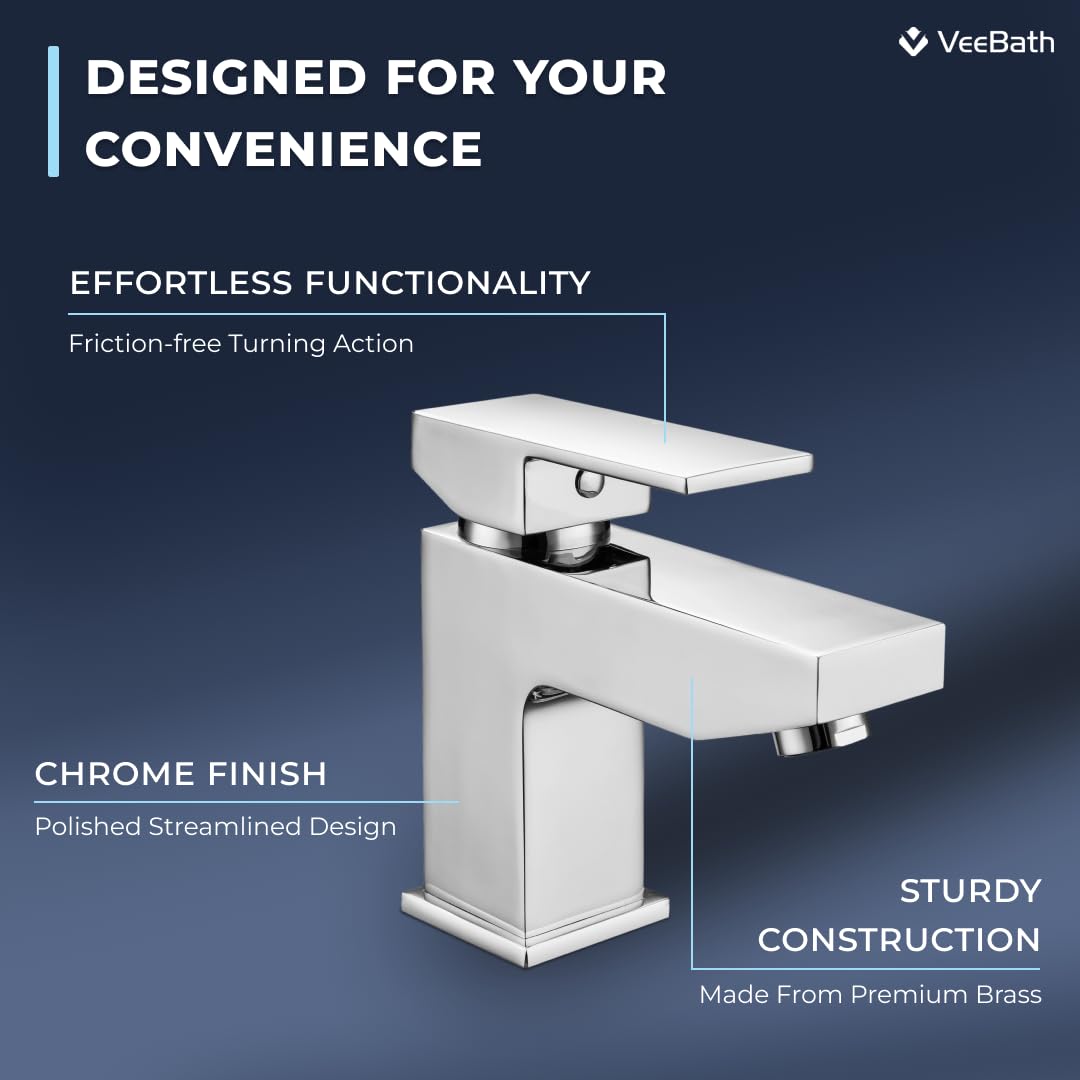 VeeBath

DESIGNED FOR YOUR CONVENIENCE

EFFORTLESS FUNCTIONALITY

Friction-free Turning Action

CHROME FINISH

Polished Streamlined Design

STURDY CONSTRUCTION

Made From Premium Brass