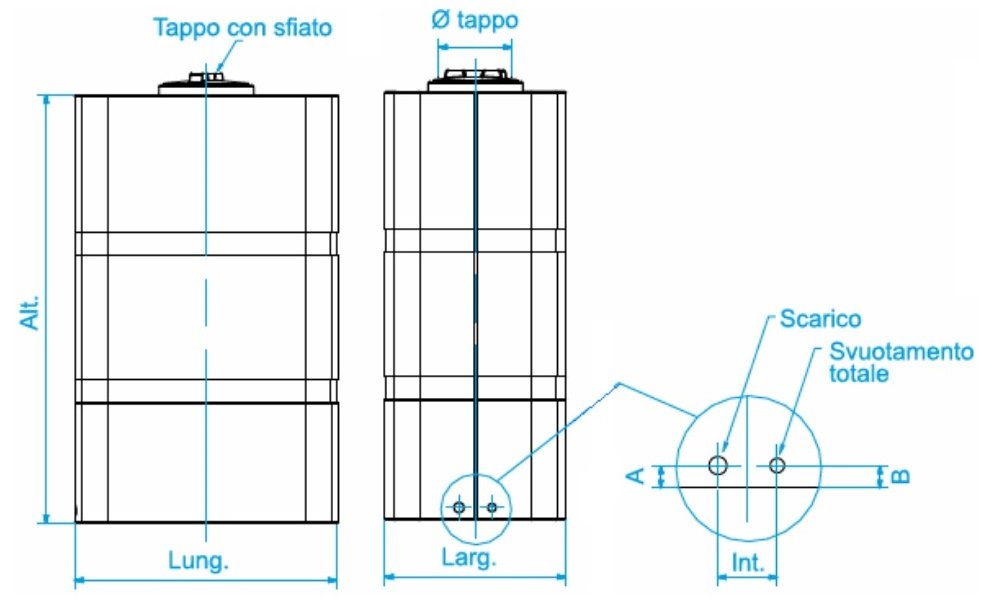 Tappo con sfiato

Ø tappo

Alt.

Lung.

Larg.

Scarico

Svuotamento totale

A

B

Int.