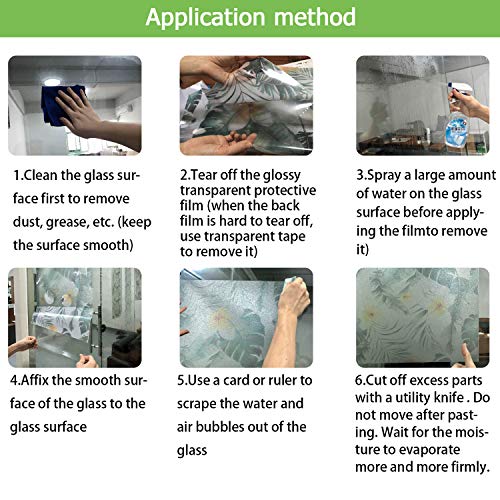 Application method

1.Clean the glass surface first to remove dust, grease, etc. (keep the surface smooth)

2.Tear off the glossy transparent protective film (when the back film is hard to tear off, use transparent tape to remove it)

3.Spray a large amount of water on the glass surface before applying the filmto remove it)

4.Affix the smooth surface of the glass to the glass surface

5.Use a card or ruler to scrape the water and air bubbles out of the glass

6.Cut off excess parts with a utility knife . Do not move after pasting. Wait for the moisture to evaporate more and more firmly.