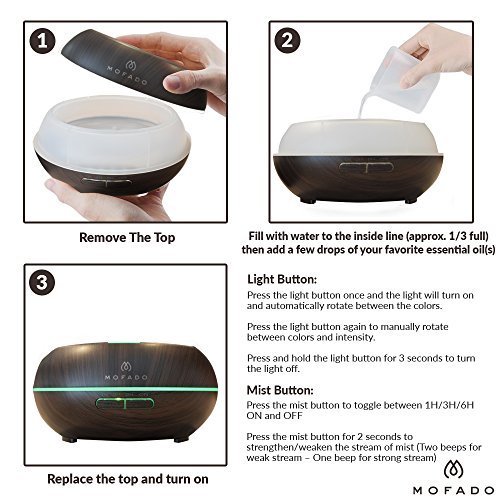 1

MOFADO

Remove The Top

2

Fill with water to the inside line (approx. 1/3 full) then add a few drops of your favorite essential oil(s)

3

MOFADO

Replace the top and turn on

Light Button:

Press the light button once and the light will turn on and automatically rotate between the colors.

Press the light button again to manually rotate between colors and intensity.

Press and hold the light button for 3 seconds to turn the light off.

Mist Button:

Press the mist button to toggle between 1H/3H/6H ON and OFF

Press the mist button for 2 seconds to strengthen/weaken the stream of mist (Two beeps for weak stream – One beep for strong stream)

MOFADO