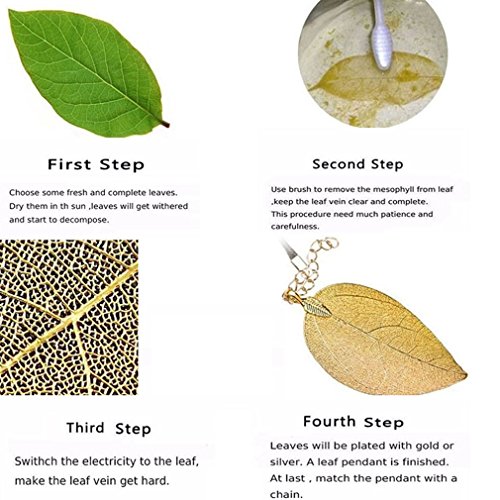 First Step

Choose some fresh and complete leaves. Dry them in th sun ,leaves will get withered and start to decompose.

Second Step

Use brush to remove the mesophyll from leaf ,keep the leaf vein clear and complete. This procedure need much patience and carefulness.

Third Step

Swithch the electricity to the leaf, make the leaf vein get hard.

Fourth Step

Leaves will be plated with gold or silver. A leaf pendant is finished. At last , match the pendant with a chain.