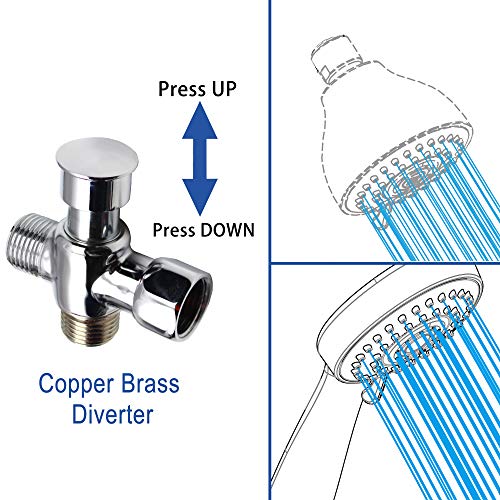 Press UP

Press DOWN

Copper Brass Diverter