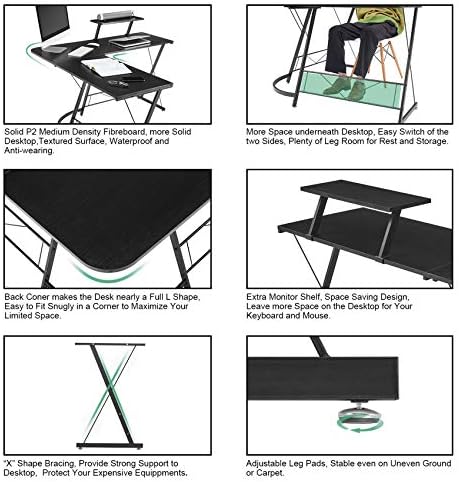 Solid P2 Medium Density Fibreboard, more Solid Desktop,Textured Surface, Waterproof and Anti-wearing.

More Space underneath Desktop, Easy Switch of the two Sides, Plenty of Leg Room for Rest and Storage.

Back Coner makes the Desk nearly a Full L Shape, Easy to Fit Snugly in a Corner to Maximize Your Limited Space.

Extra Monitor Shelf, Space Saving Design, Leave more Space on the Desktop for Your Keyboard and Mouse.

"X" Shape Bracing, Provide Strong Support to Desktop, Protect Your Expensive Equippments.

Adjustable Leg Pads, Stable even on Uneven Ground or Carpet.