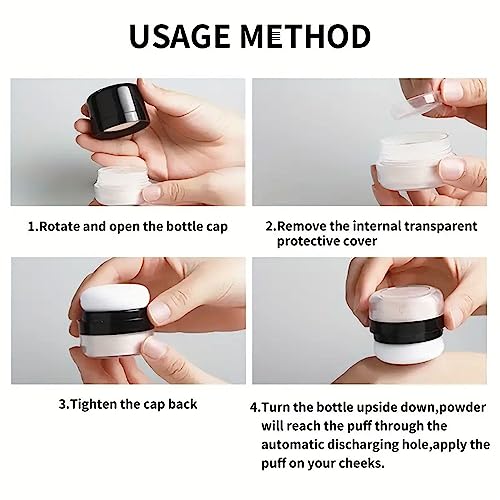 USAGE METHOD

1.Rotate and open the bottle cap

2.Remove the internal transparent protective cover

3.Tighten the cap back

4.Turn the bottle upside down,powder will reach the puff through the automatic discharging hole,apply the puff on your cheeks.