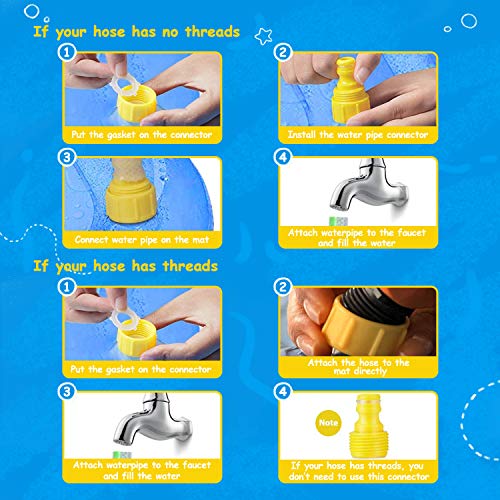 If your hose has no threads

1
Put the gasket on the connector

2
Install the water pipe connector

3
Connect water pipe on the mat

4
Attach waterpipe to the faucet and fill the water

If your hose has threads

1
Put the gasket on the connector

2
Attach the hose to the mat directly

3
Attach waterpipe to the faucet and fill the water

4
Note
If your hose has threads, you don't need to use this connector