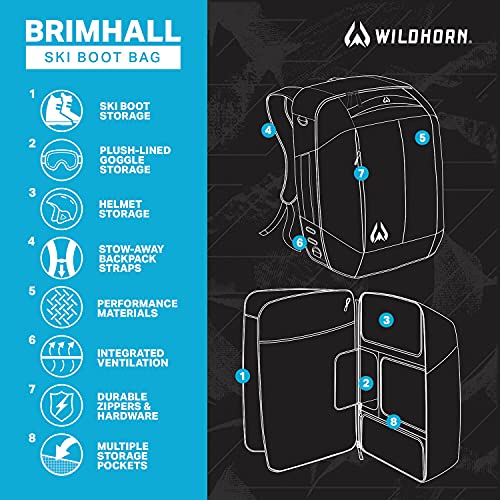 BRIMHALL
SKI BOOT BAG

1 SKI BOOT STORAGE

2 PLUSH-LINED GOGGLE STORAGE

3 HELMET STORAGE

4 STOW-AWAY BACKPACK STRAPS

5 PERFORMANCE MATERIALS

6 INTEGRATED VENTILATION

7 DURABLE ZIPPERS & HARDWARE

8 MULTIPLE STORAGE POCKETS

WILDHORN.

4
5
7
6
3
1
2
8