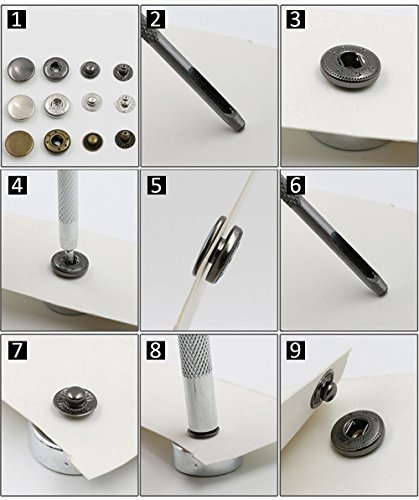 1
2
3
4
5
6
7
8
9