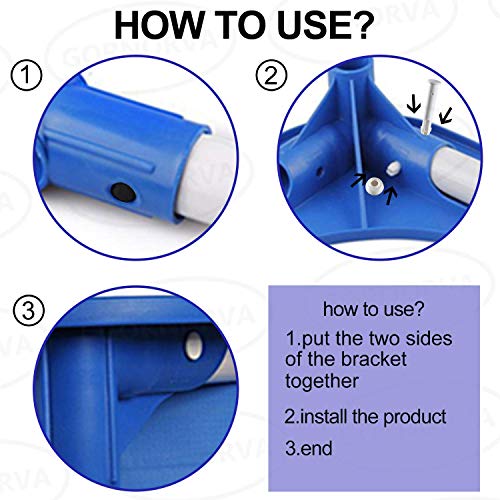 HOW TO USE?

①

②

③

how to use?

1.put the two sides of the bracket together

2.install the product

3.end