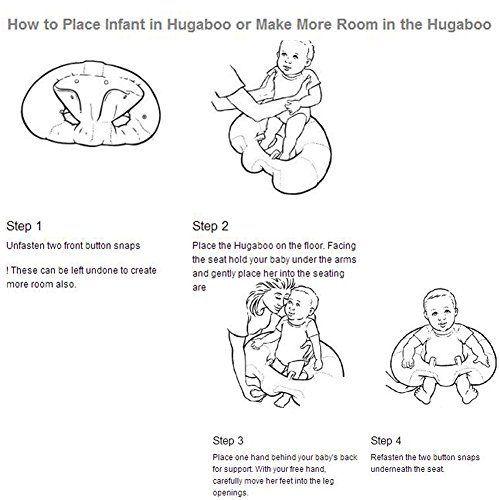 How to Place Infant in Hugaboo or Make More Room in the Hugaboo

Step 1

Unfasten two front button snaps

! These can be left undone to create more room also.

Step 2

Place the Hugaboo on the floor. Facing the seat hold your baby under the arms and gently place her into the seating are

Step 3

Place one hand behind your baby's back for support. With your free hand, carefully move her feet into the leg openings.

Step 4

Refasten the two button snaps underneath the seat.