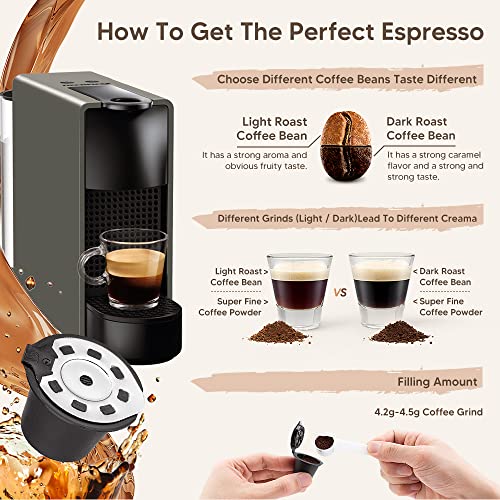 How To Get The Perfect Espresso

Choose Different Coffee Beans Taste Different

Light Roast Coffee Bean

It has a strong aroma and obvious fruity taste.

Dark Roast Coffee Bean

It has a strong caramel flavor and a strong and strong taste.

Different Grinds (Light / Dark)Lead To Different Creama

Light Roast > Coffee Bean

Super Fine > Coffee Powder

VS

< Dark Roast Coffee Bean

< Super Fine Coffee Powder

Filling Amount

4.2g-4.5g Coffee Grind