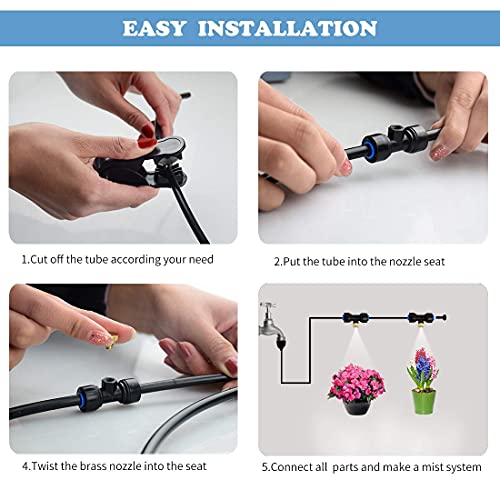 EASY INSTALLATION

1.Cut off the tube according your need

2.Put the tube into the nozzle seat

4.Twist the brass nozzle into the seat

5.Connect all parts and make a mist system