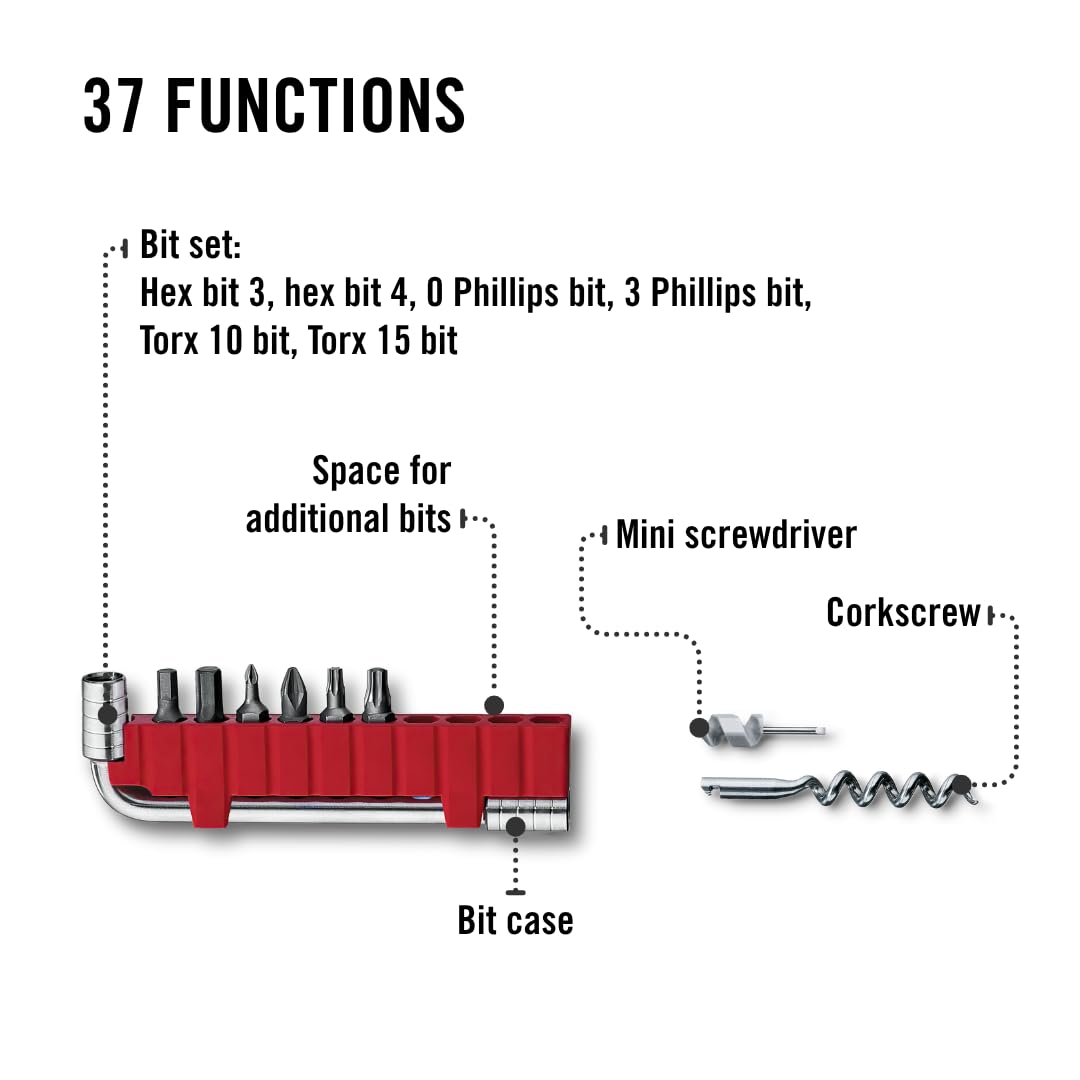 37 FUNCTIONS

Bit set:
Hex bit 3, hex bit 4, 0 Phillips bit, 3 Phillips bit, Torx 10 bit, Torx 15 bit

Space for additional bits

Mini screwdriver

Corkscrew

Bit case