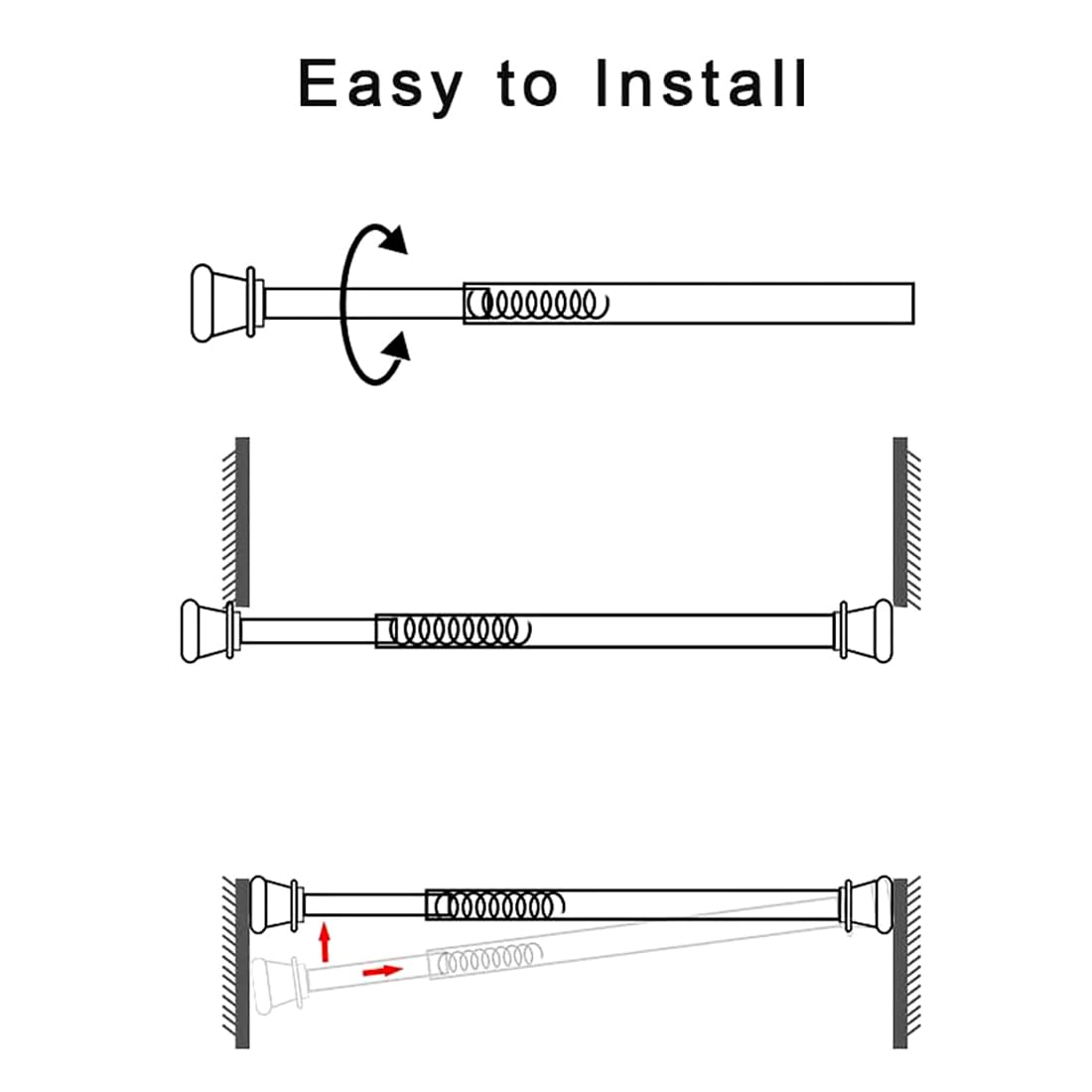 Easy to Install