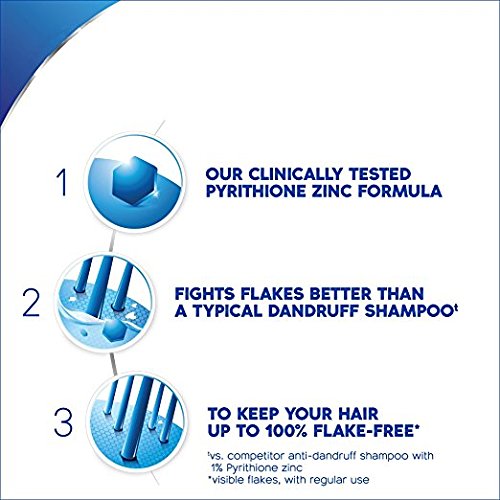 1

OUR CLINICALLY TESTED PYRITHIONE ZINC FORMULA

2

FIGHTS FLAKES BETTER THAN A TYPICAL DANDRUFF SHAMPOO$^t$

3

TO KEEP YOUR HAIR UP TO 100% FLAKE-FREE*

$^t$vs. competitor anti-dandruff shampoo with 1% Pyrithione zinc
*visible flakes, with regular use