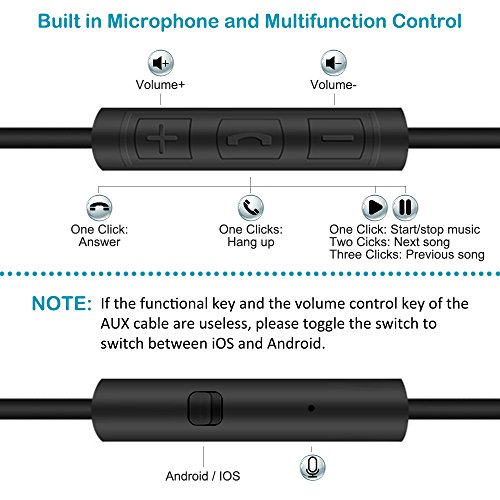 Built in Microphone and Multifunction Control

Volume+

Volume-

One Click: Answer

One Clicks: Hang up

One Click: Start/stop music
Two Cicks: Next song
Three Clicks: Previous song

NOTE: If the functional key and the volume control key of the AUX cable are useless, please toggle the switch to switch between iOS and Android.

Android / IOS