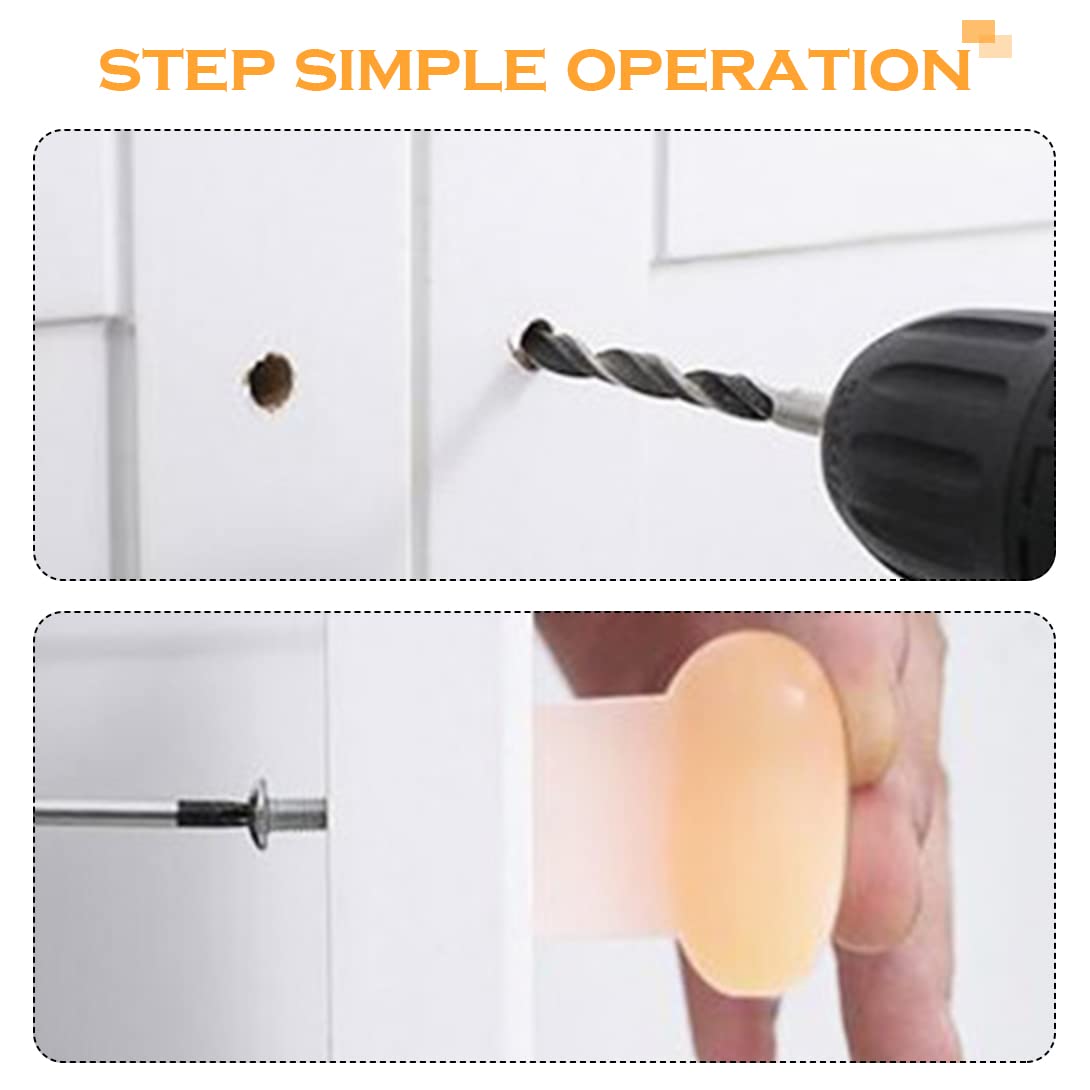 STEP SIMPLE OPERATION