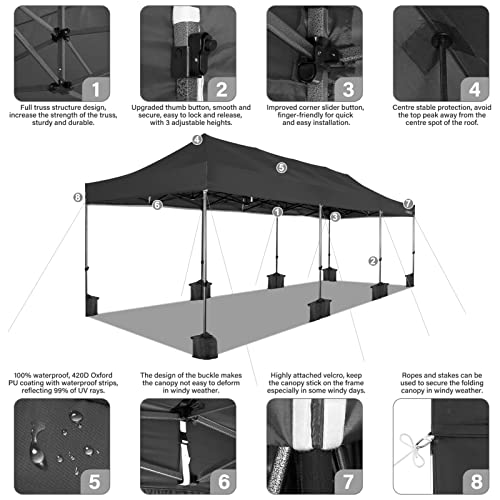 1
Full truss structure design, increase the strength of the truss, sturdy and durable.

2
Upgraded thumb button, smooth and secure, easy to lock and release, with 3 adjustable heights.

3
Improved corner slider button, finger-friendly for quick and easy installation.

4
Centre stable protection, avoid the top peak away from the centre spot of the roof.

4
5
8
6
1
3
7
2

100% waterproof, 420D Oxford PU coating with waterproof strips, reflecting 99% of UV rays.

5

The design of the buckle makes the canopy not easy to deform in windy weather.

6

Highly attached velcro, keep the canopy stick on the frame especially in some windy days.

7

Ropes and stakes can be used to secure the folding canopy in windy weather.

8