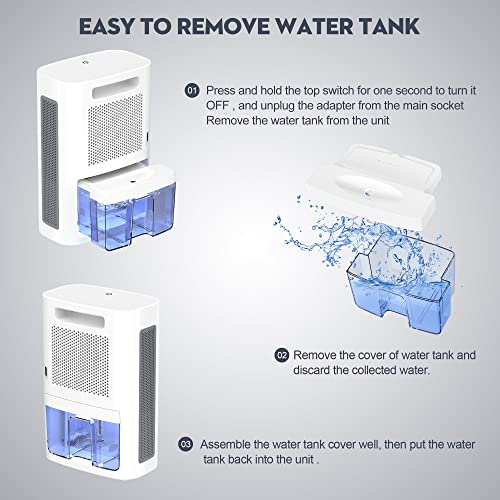 EASY TO REMOVE WATER TANK

01 Press and hold the top switch for one second to turn it OFF , and unplug the adapter from the main socket Remove the water tank from the unit

02 Remove the cover of water tank and discard the collected water.

03 Assemble the water tank cover well, then put the water tank back into the unit .