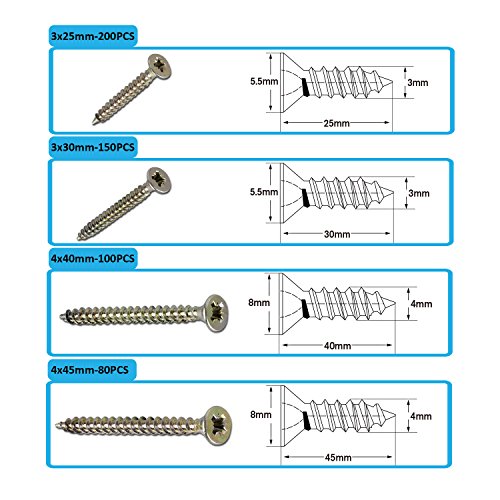 3x25mm-200PCS

5.5mm

3mm

25mm

3x30mm-150PCS

5.5mm

3mm

30mm

4x40mm-100PCS

8mm

4mm

40mm

4x45mm-80PCS

8mm

4mm

45mm