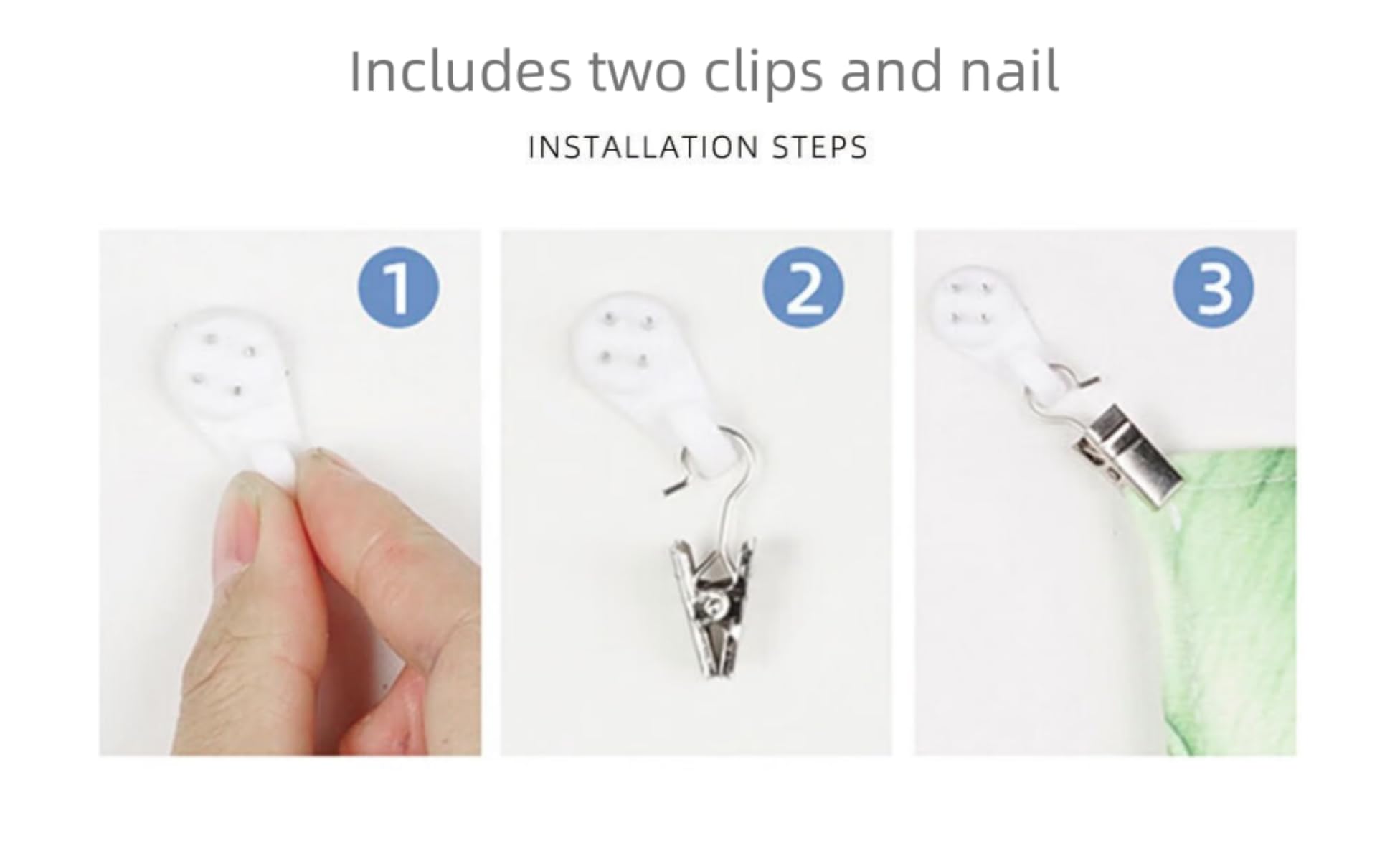 Includes two clips and nail

INSTALLATION STEPS

1

2

3