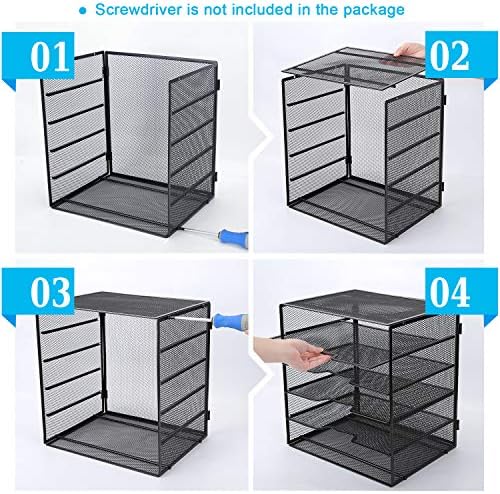 • Screwdriver is not included in the package

01

02

03

04