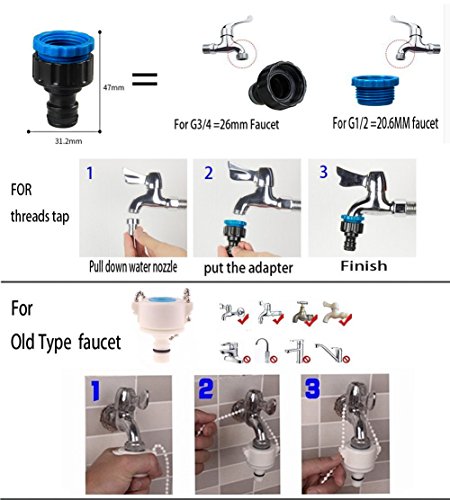 47mm

31.2mm

=

For G3/4 =26mm Faucet

For G1/2 =20.6MM faucet

FOR threads tap

1

Pull down water nozzle

2

put the adapter

3

Finish

For Old Type faucet

1

2

3