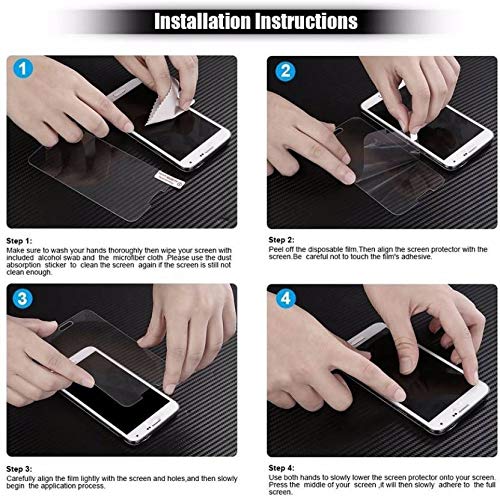 Installation Instructions

1

Step 1:
Make sure to wash your hands thoroughly then wipe your screen with included alcohol swab and the microfiber cloth .Please use the dust absorption sticker to clean the screen again if the screen is still not clean enough.

2

Step 2:
Peel off the disposable film.Then align the screen protector with the screen.Be careful not to touch the film's adhesive.

3

Step 3:
Carefully align the film lightly with the screen and holes,and then slowly begin the application process.

4

Step 4:
Use both hands to slowly lower the screen protector onto your screen. Press the middle of your screen ,it will then slowly adhere to the full screen.